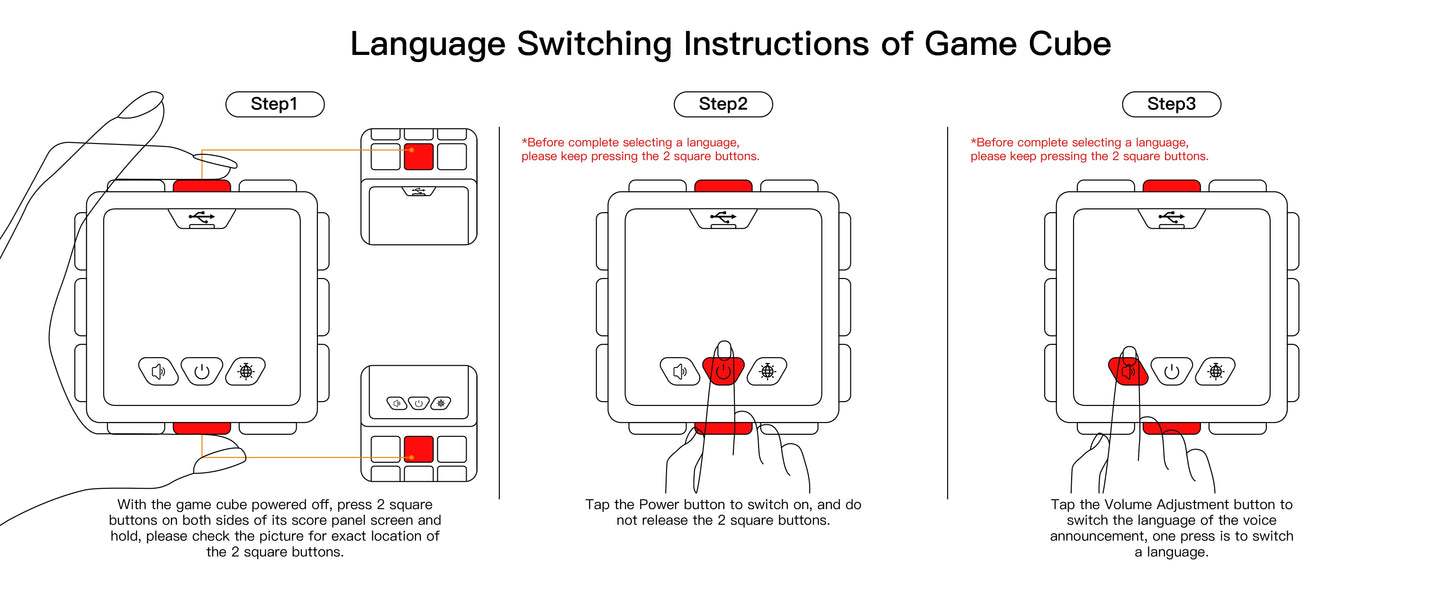 Language Switching Instructions of Game Cube

Step1

With the game cube powered off, press 2 square buttons on both sides of its score panel screen and hold, please check the picture for exact location of the 2 square buttons.

Step2

*Before complete selecting a language, please keep pressing the 2 square buttons.

Tap the Power button to switch on, and do not release the 2 square buttons.

Step3

*Before complete selecting a language, please keep pressing the 2 square buttons.

Tap the Volume Adjustment button to switch the language of the voice announcement, one press is to switch a language.